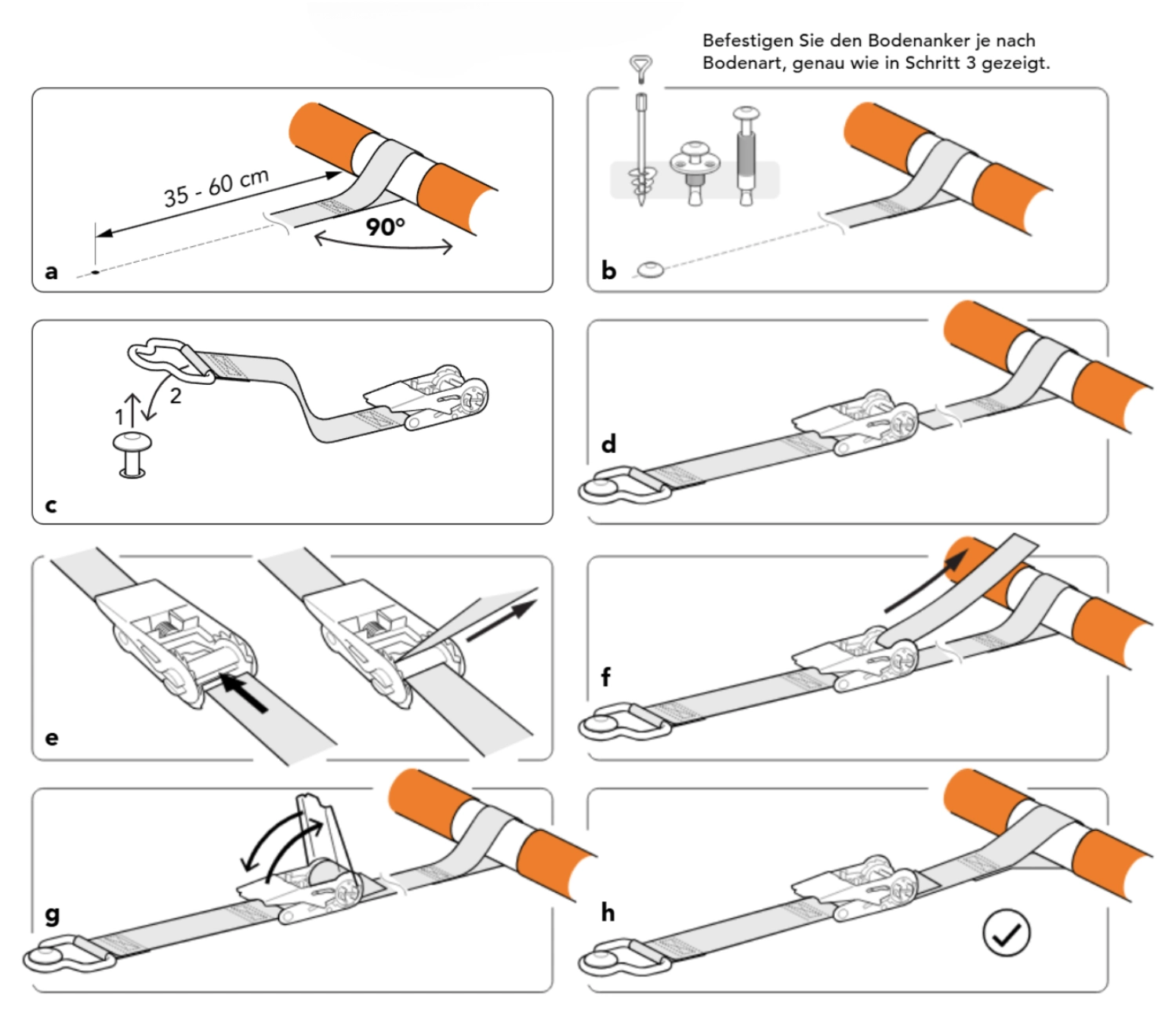 Befestigen Sie den Bodenanker je nach Bodenart, genau wie in Schritt 3 gezeigt.

35 - 60 cm

90°

a

b

1

2

c

d

e

f

g

h