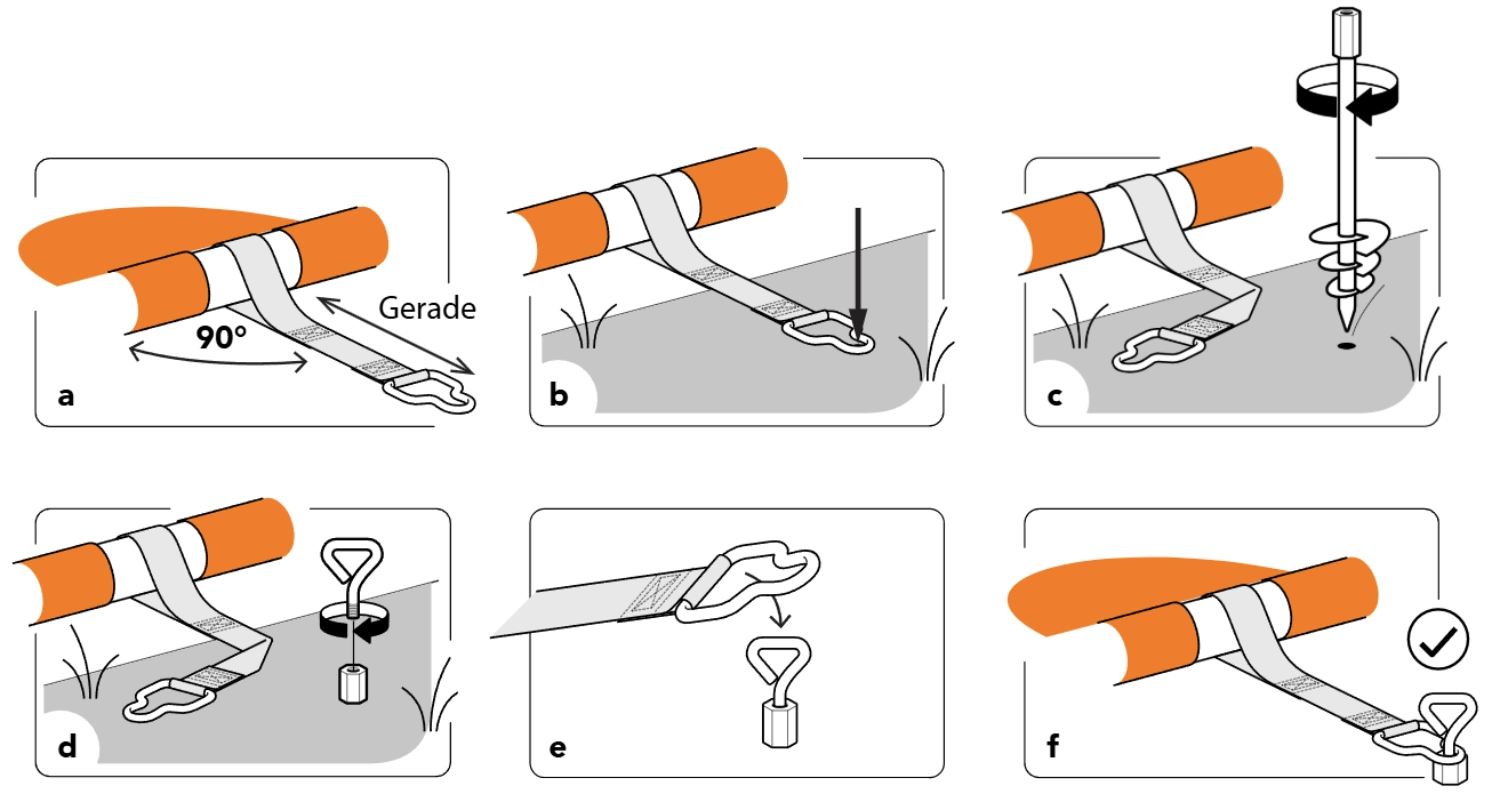 Gerade
90°
a
b
c
d
e
f